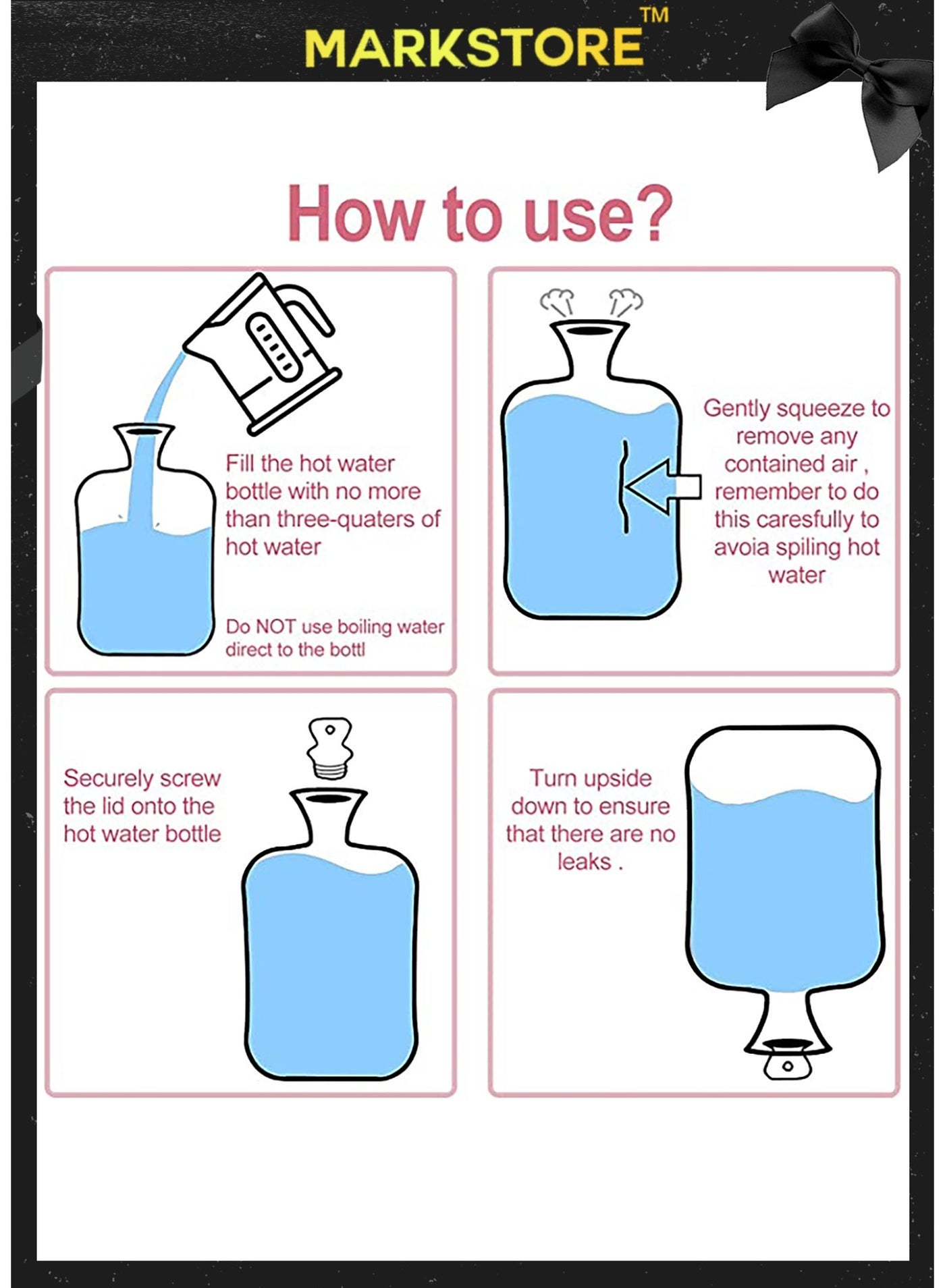 MARKSTORE™

How to use?

Fill the hot water bottle with no more than three-quaters of hot water

Do NOT use boiling water direct to the bottl

Gently squeeze to remove any contained air , remember to do this caresfully to avoia spiling hot water

Securely screw the lid onto the hot water bottle

Turn upside down to ensure that there are no leaks .